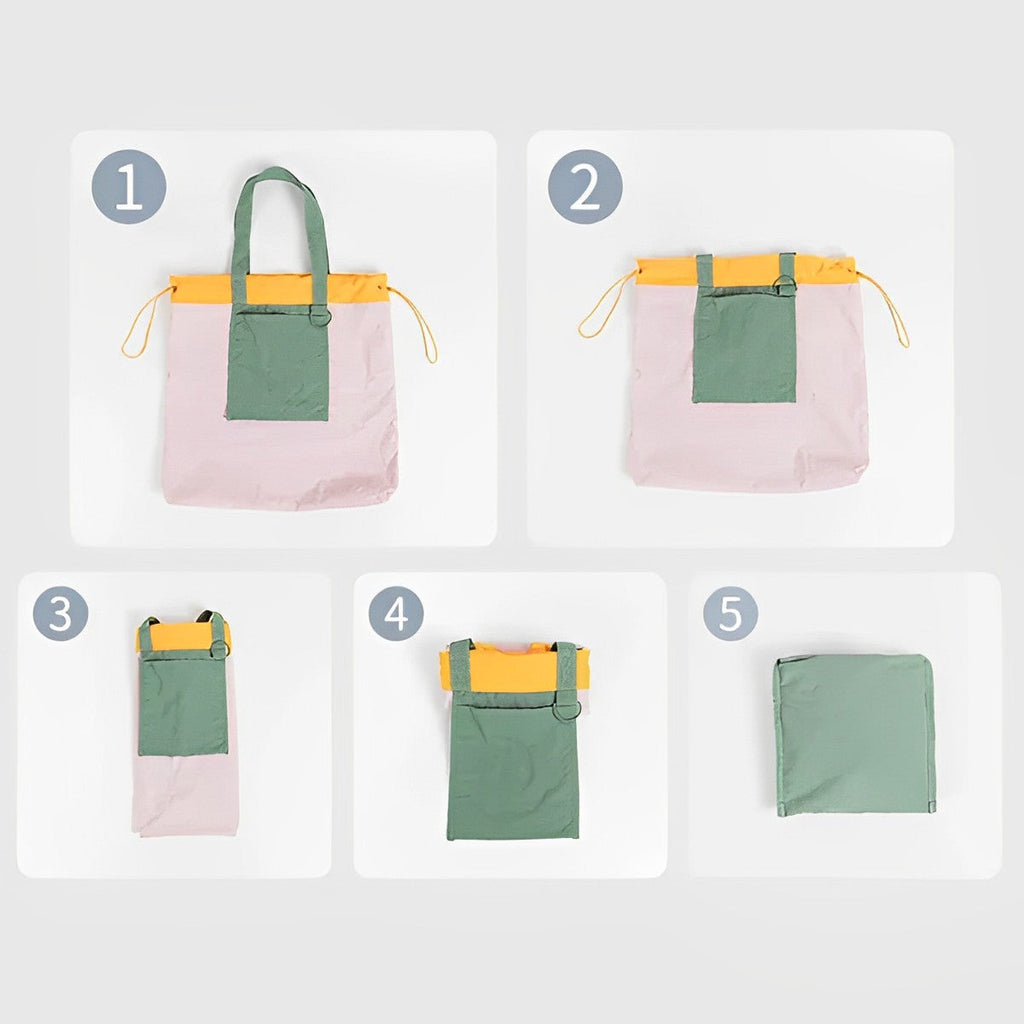 1

2

3

4

5